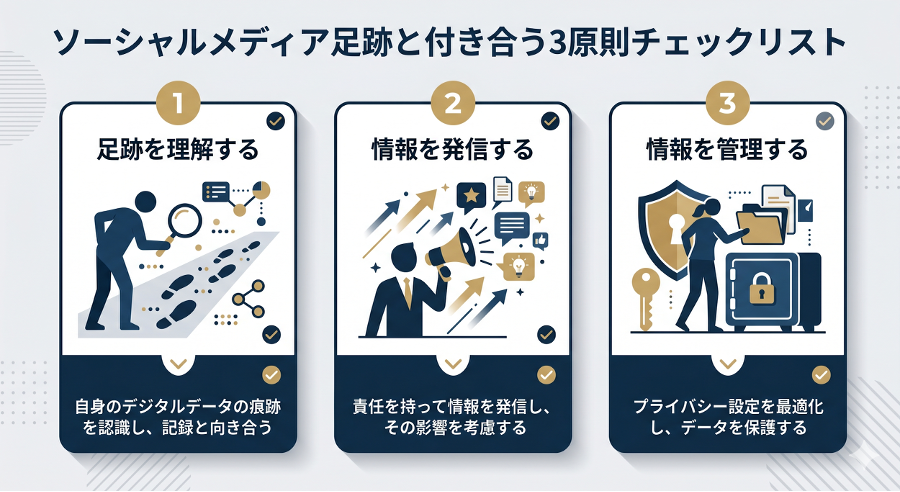 ソーシャルメディア足跡と付き合う3原則チェックリスト

1
足跡を理解する

自身のデジタルデータの痕跡を認識し、記録と向き合う

2
情報を発信する

責任を持って情報を発信し、その影響を考慮する

3
情報を管理する

プライバシー設定を最適化し、データを保護する